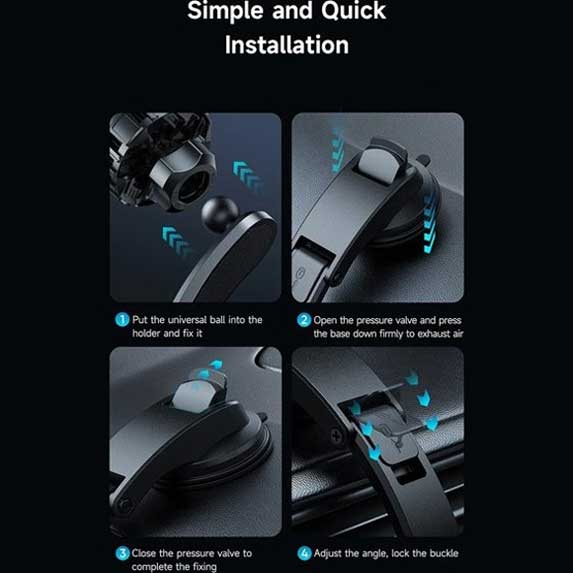 Simple and Quick Installation

1 Put the universal ball into the holder and fix it

2 Open the pressure valve and press the base down firmly to exhaust air

3 Close the pressure valve to complete the fixing

4 Adjust the angle, lock the buckle